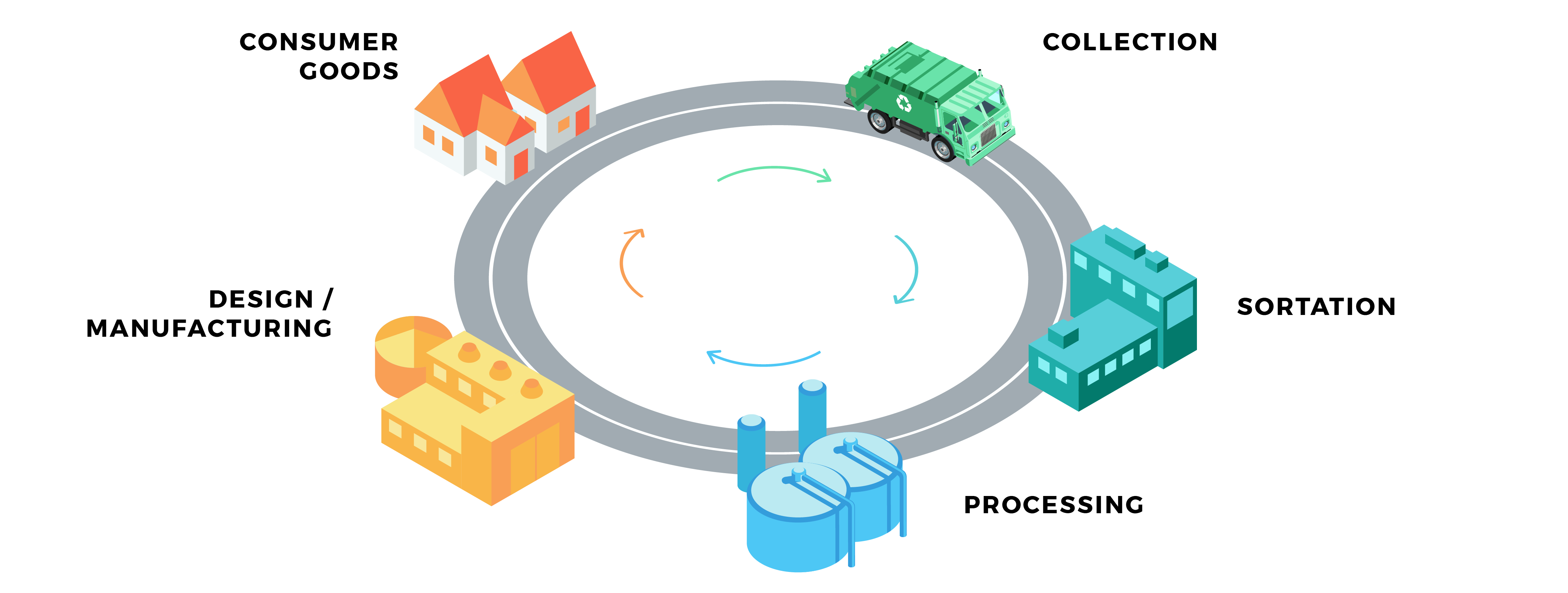 CONSUMER GOODS

COLLECTION

SORTATION

PROCESSING

DESIGN / MANUFACTURING